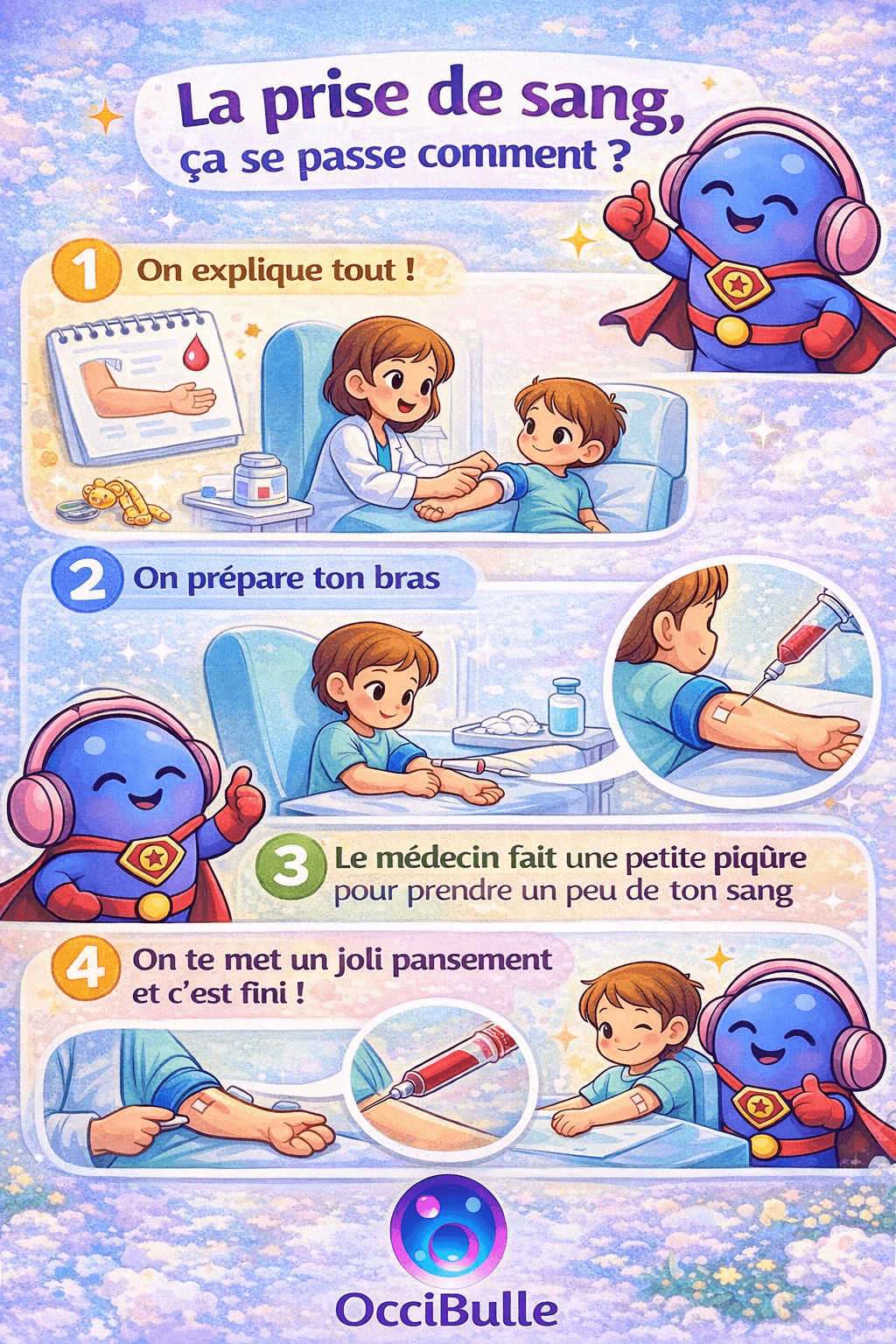 La prise de sang, ça se passe comment ?

1 On explique tout !

2 On prépare ton bras

3 Le médecin fait une petite piqûre pour prendre un peu de ton sang

4 On te met un joli pansement et c'est fini !

OcciBulle