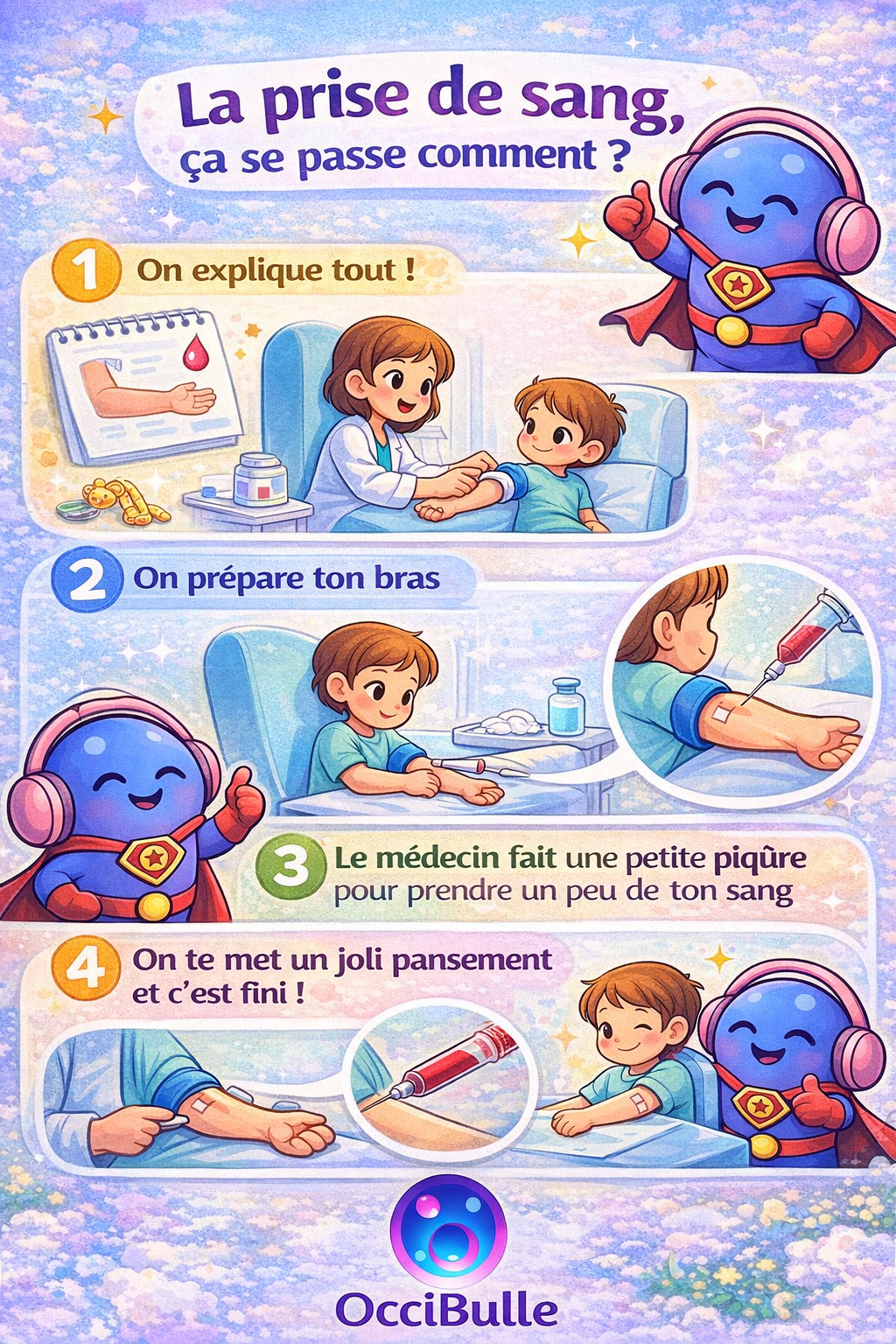 La prise de sang,
ça se passe comment ?

1 On explique tout !

2 On prépare ton bras

3 Le médecin fait une petite piqûre pour prendre un peu de ton sang

4 On te met un joli pansement et c'est fini !

OcciBulle